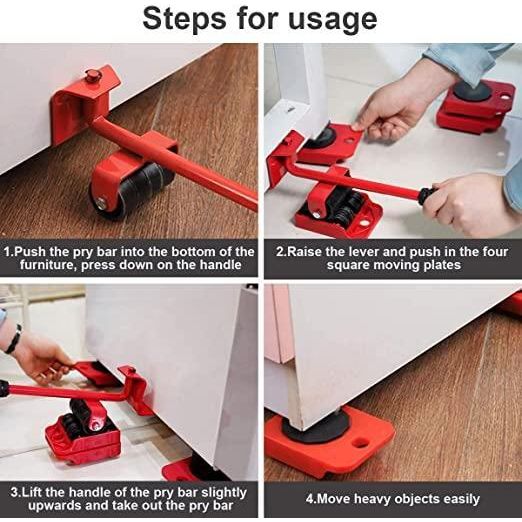 Steps for usage

1.Push the pry bar into the bottom of the furniture, press down on the handle

2.Raise the lever and push in the four square moving plates

3.Lift the handle of the pry bar slightly upwards and take out the pry bar

4.Move heavy objects easily