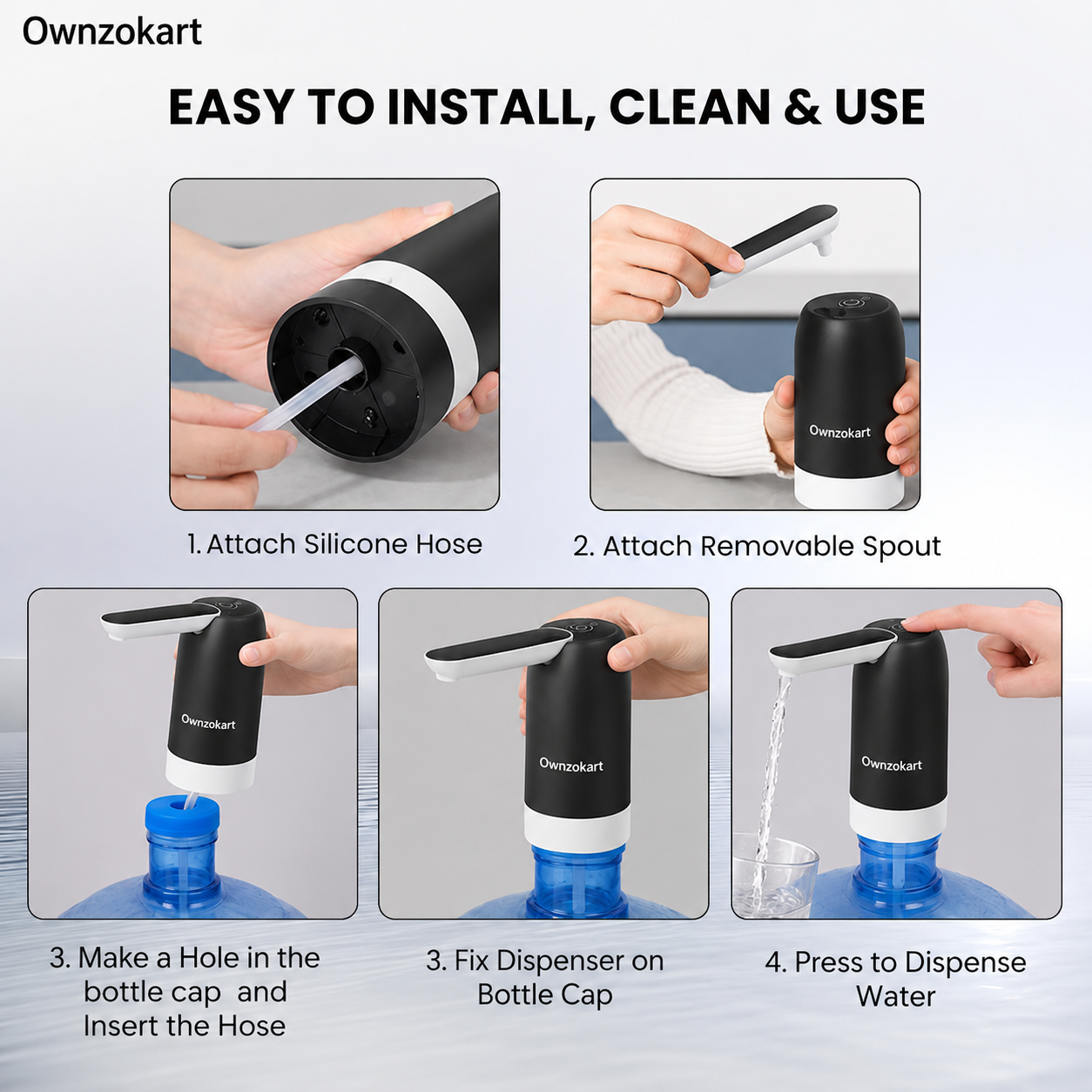 Ownzokart

EASY TO INSTALL, CLEAN & USE

Ownzokart

1. Attach Silicone Hose

2. Attach Removable Spout

Ownzokart

Ownzokart

Ownzokart

3. Make a Hole in the bottle cap and Insert the Hose

3. Fix Dispenser on Bottle Cap

4. Press to Dispense Water