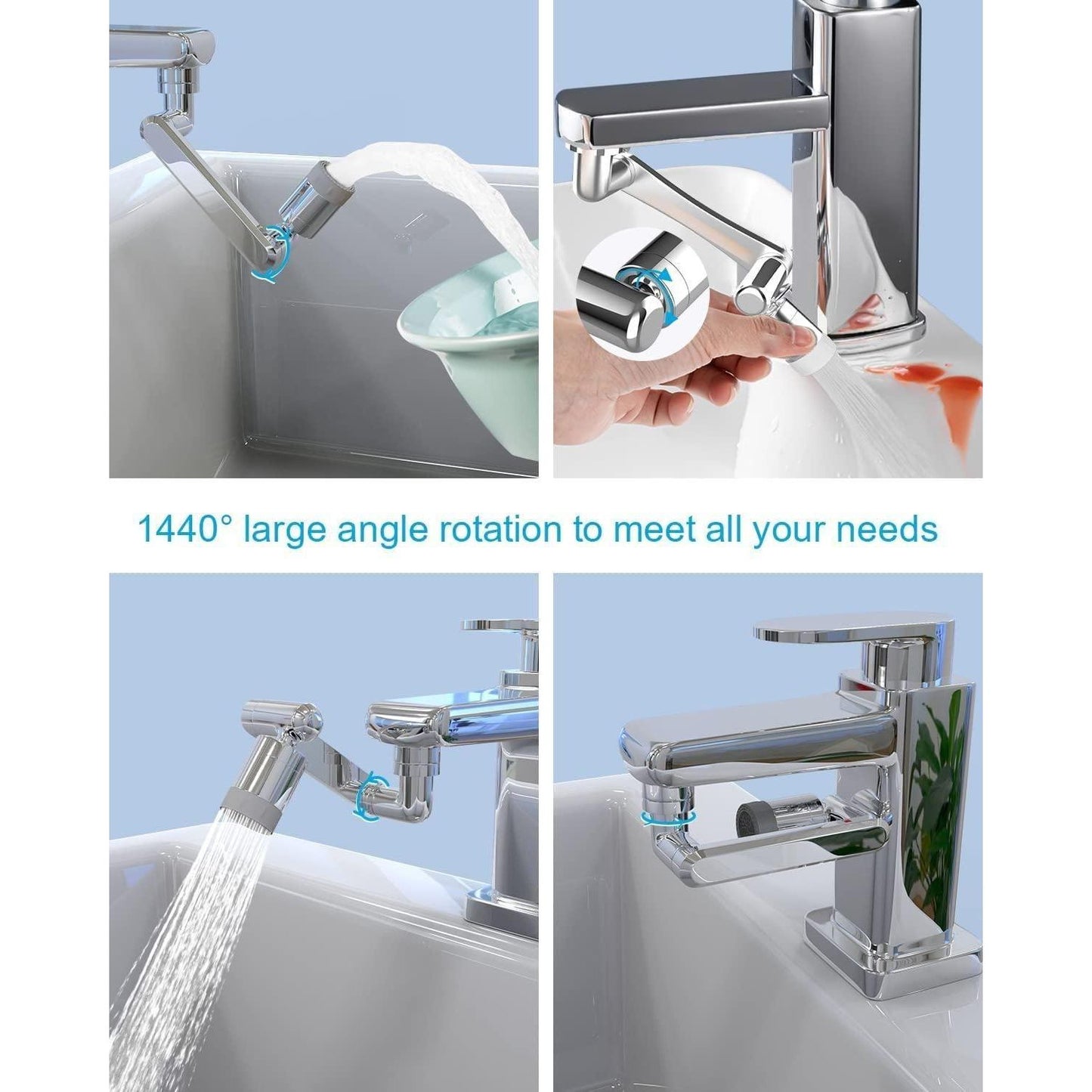 1440° large angle rotation to meet all your needs